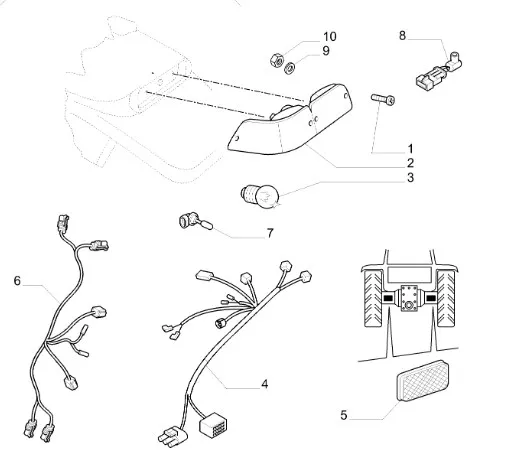 10
9
8
1
2
3
7
6
4
5